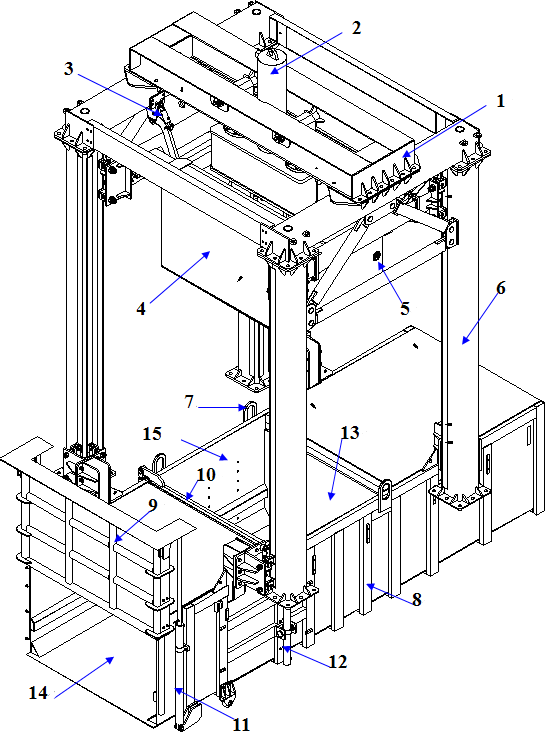 2
3
1
4
5
6
7
15
13
10
9
8
12
14
11